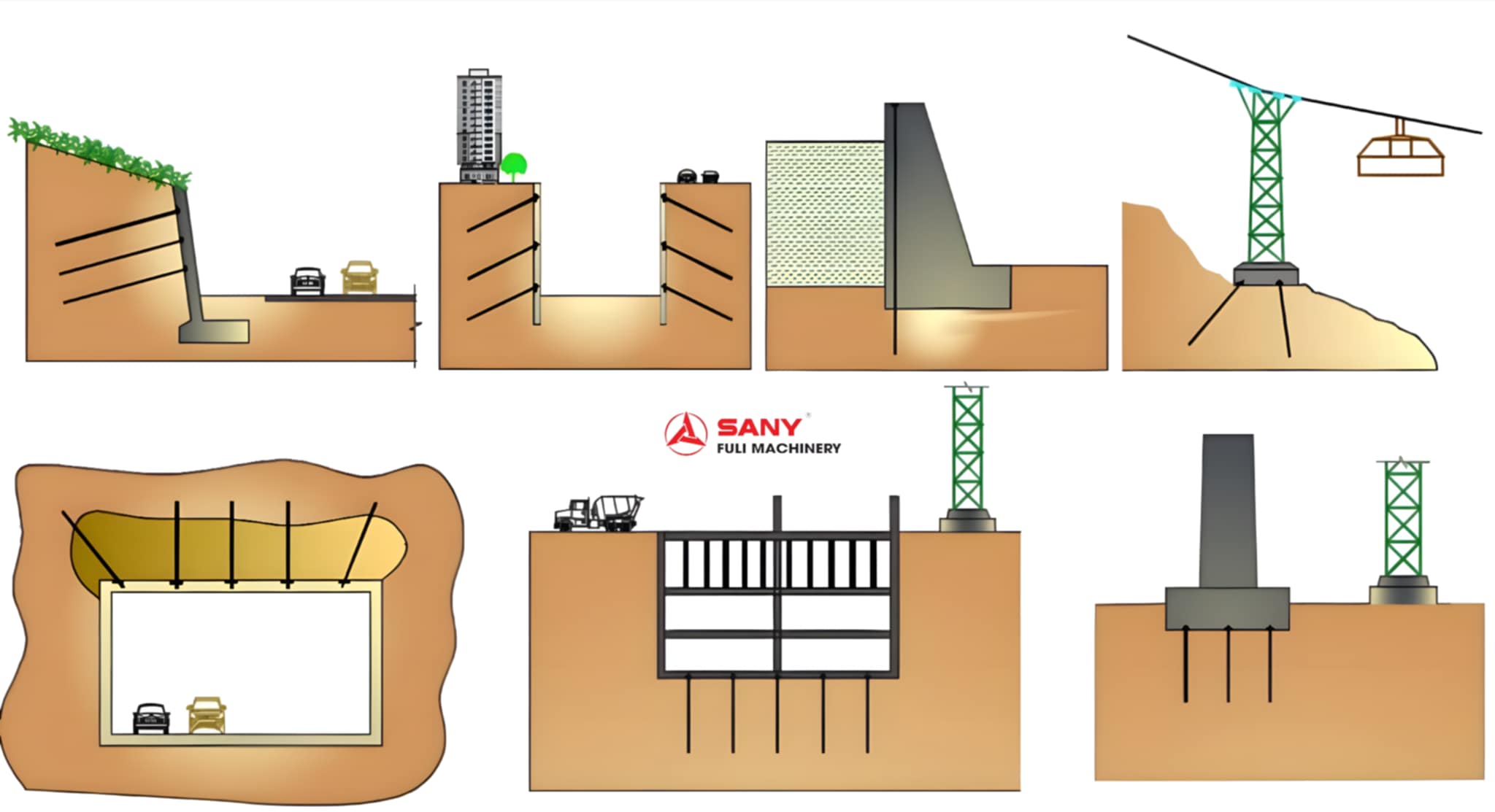 SANY®
FULI MACHINERY