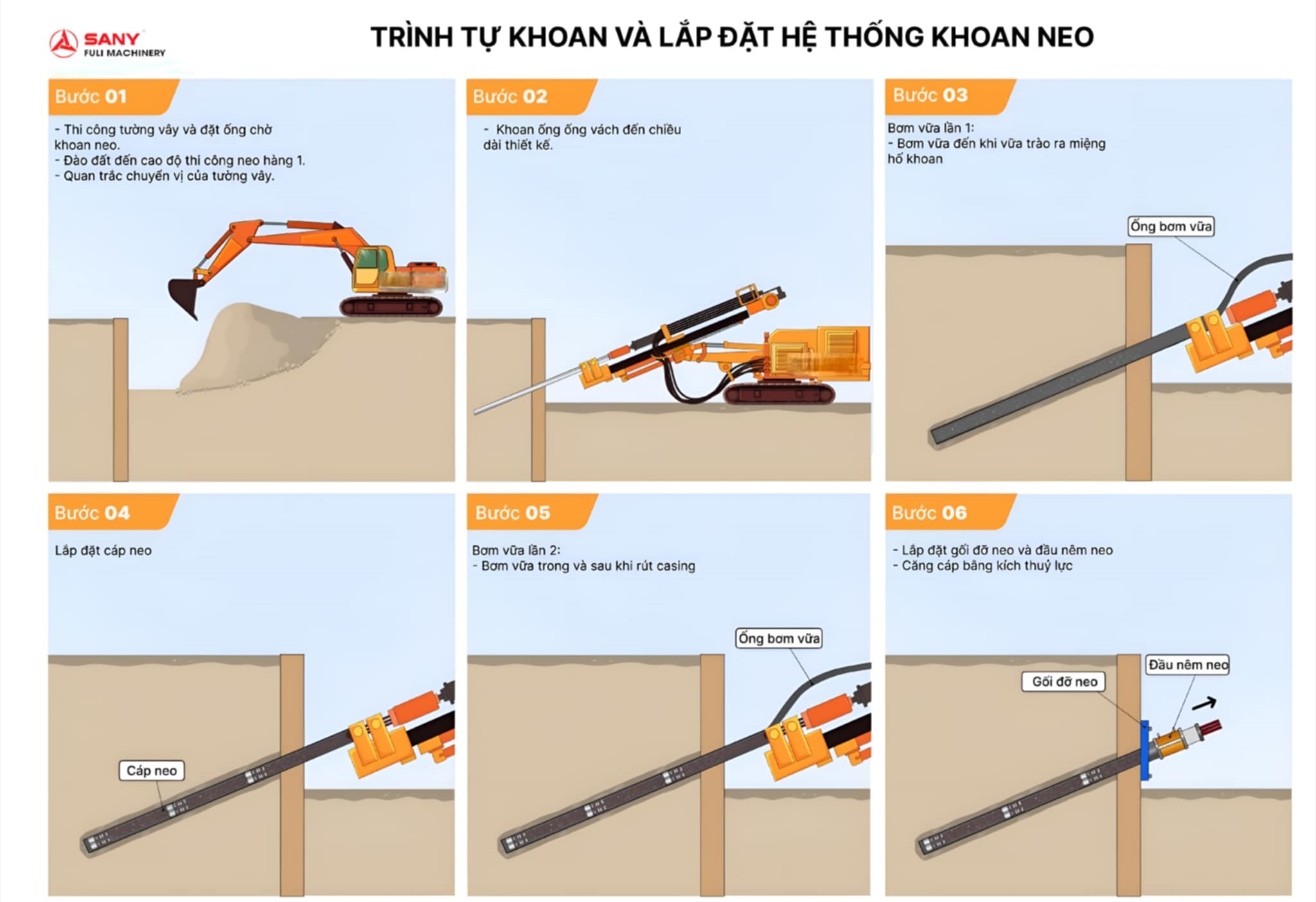 SANY FULI MACHINERY

TRÌNH TỰ KHOAN VÀ LẮP ĐẶT HỆ THỐNG KHOAN NEO

Bước 01

- Thi công tường vây và đặt ống chờ khoan neo.
- Đào đất đến cao độ thi công neo hàng 1.
- Quan trắc chuyển vị của tường vây.

Bước 02

- Khoan ống ống vách đến chiều dài thiết kế.

Bước 03

Bơm vữa lần 1:
- Bơm vữa đến khi vữa trào ra miệng hố khoan

Ống bơm vữa

Bước 04

Lắp đặt cáp neo

Cáp neo

Bước 05

Bơm vữa lần 2:
- Bơm vữa trong và sau khi rút casing

Ống bơm vữa

Bước 06

- Lắp đặt gối đỡ neo và đầu nêm neo
- Căng cáp bằng kích thuỷ lực

Đầu nêm neo

Gối đỡ neo